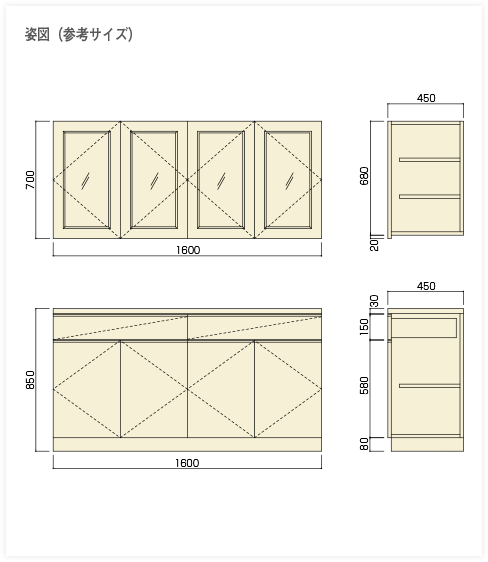 姿図（参考サイズ）

700

1600

450

680

20

850

1600

450

30

150

580

80